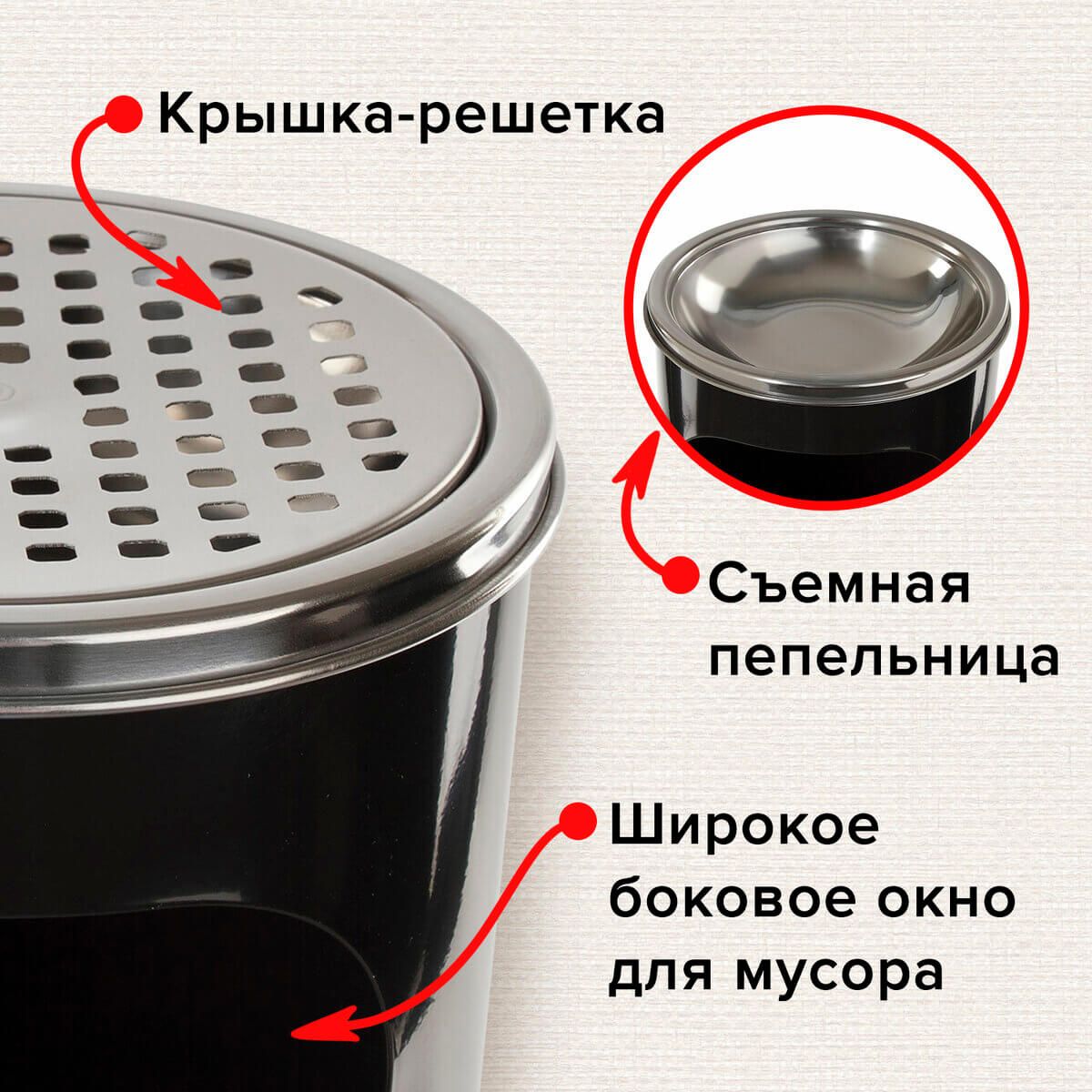 Крышка-решетка

Съемная пепельница

Широкое боковое окно для мусора